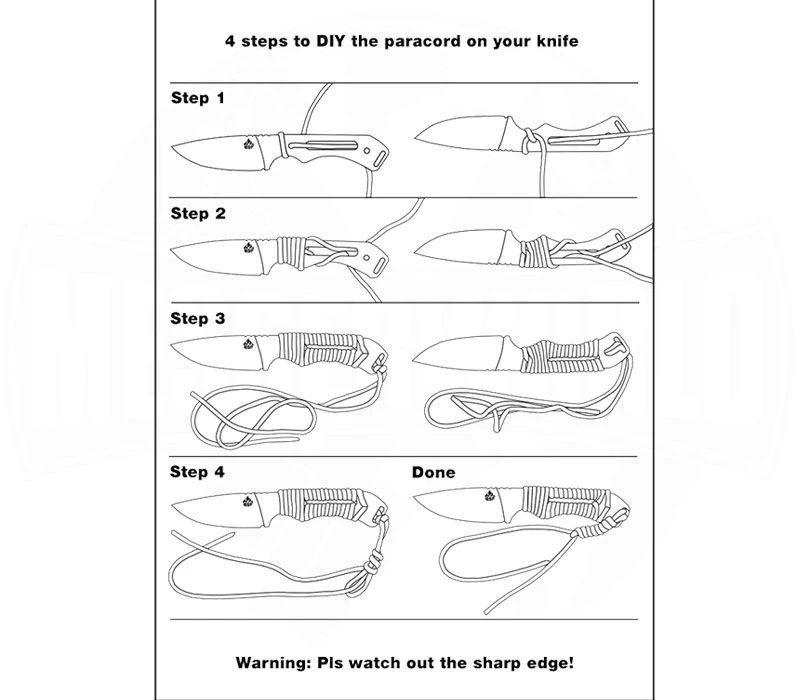 4 steps to DIY the paracord on your knife

Step 1

Step 2

Step 3

Step 4

Done

Warning: Pls watch out the sharp edge!